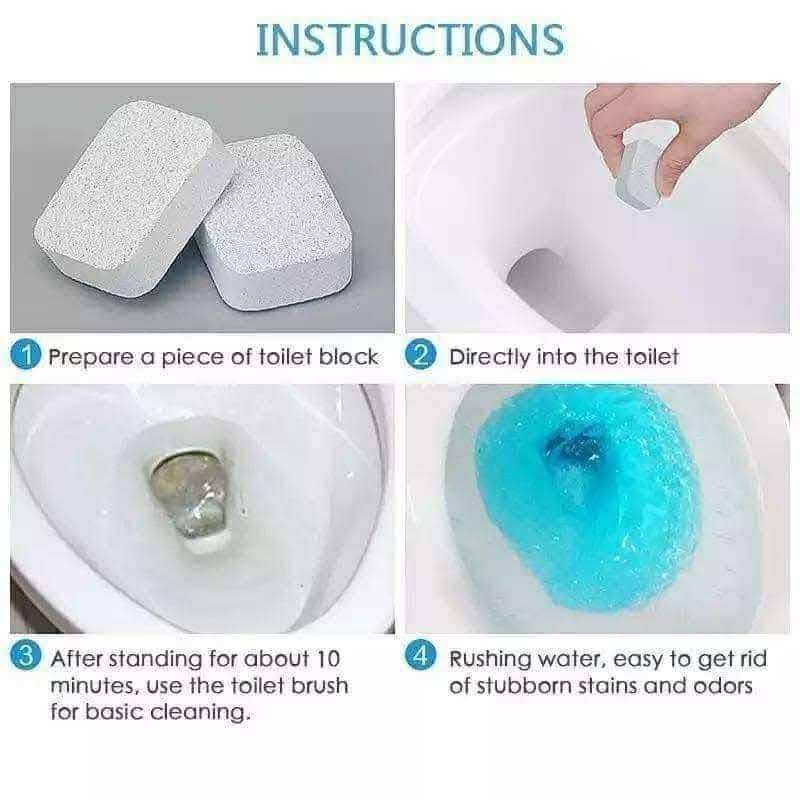 INSTRUCTIONS

1 Prepare a piece of toilet block

2 Directly into the toilet

3 After standing for about 10 minutes, use the toilet brush for basic cleaning.

4 Rushing water, easy to get rid of stubborn stains and odors