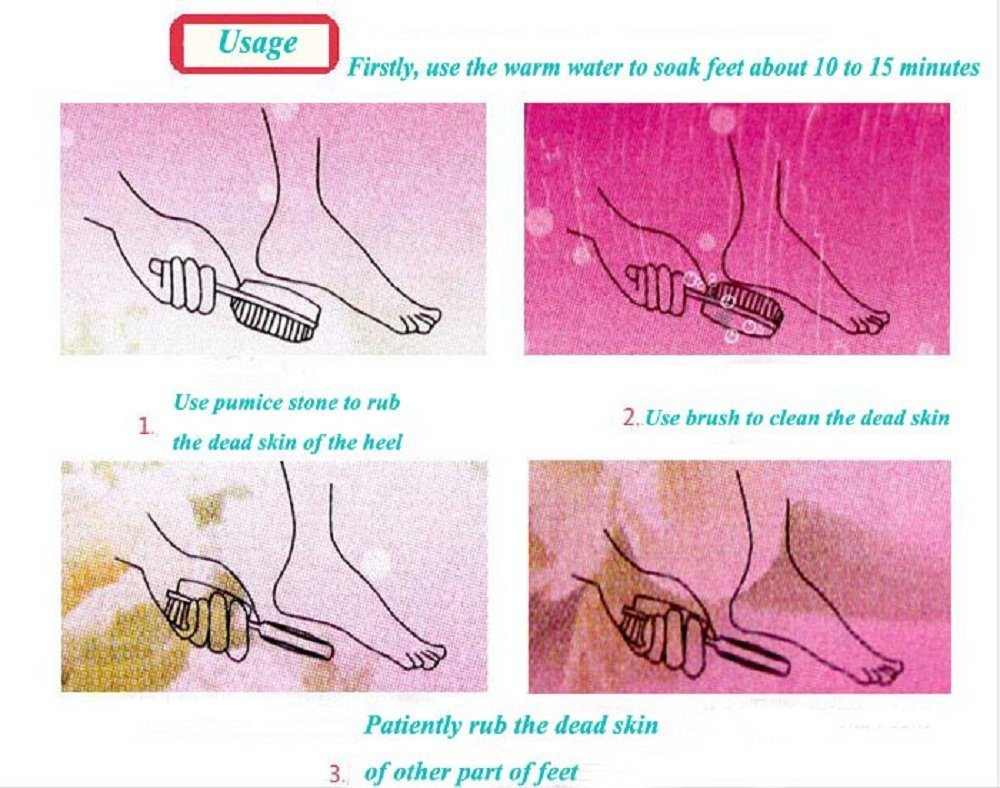 Usage

Firstly, use the warm water to soak feet about 10 to 15 minutes

1. Use pumice stone to rub the dead skin of the heel

2. Use brush to clean the dead skin

3. Patiently rub the dead skin of other part of feet