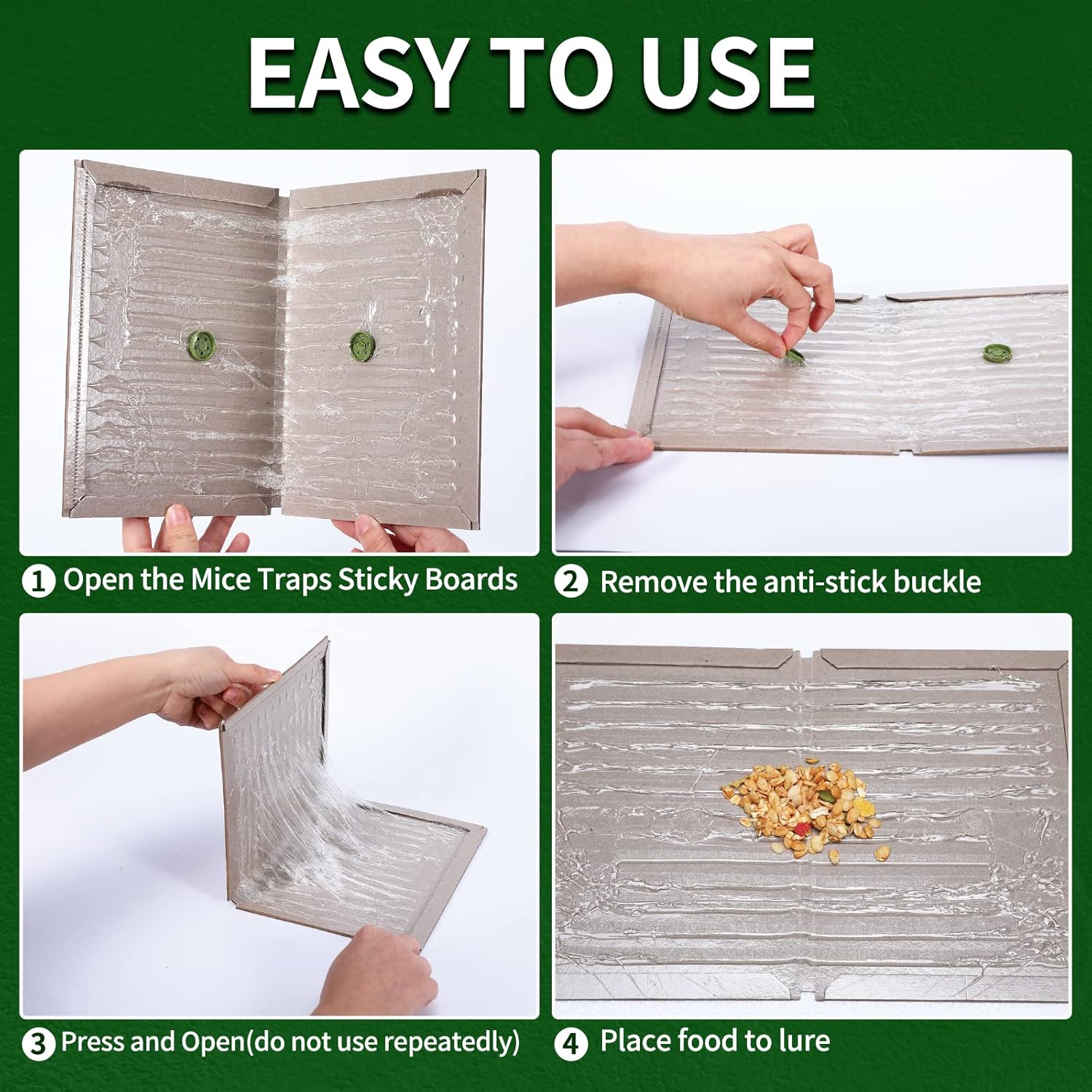 EASY TO USE

1 Open the Mice Traps Sticky Boards

2 Remove the anti-stick buckle

3 Press and Open(do not use repeatedly)

4 Place food to lure