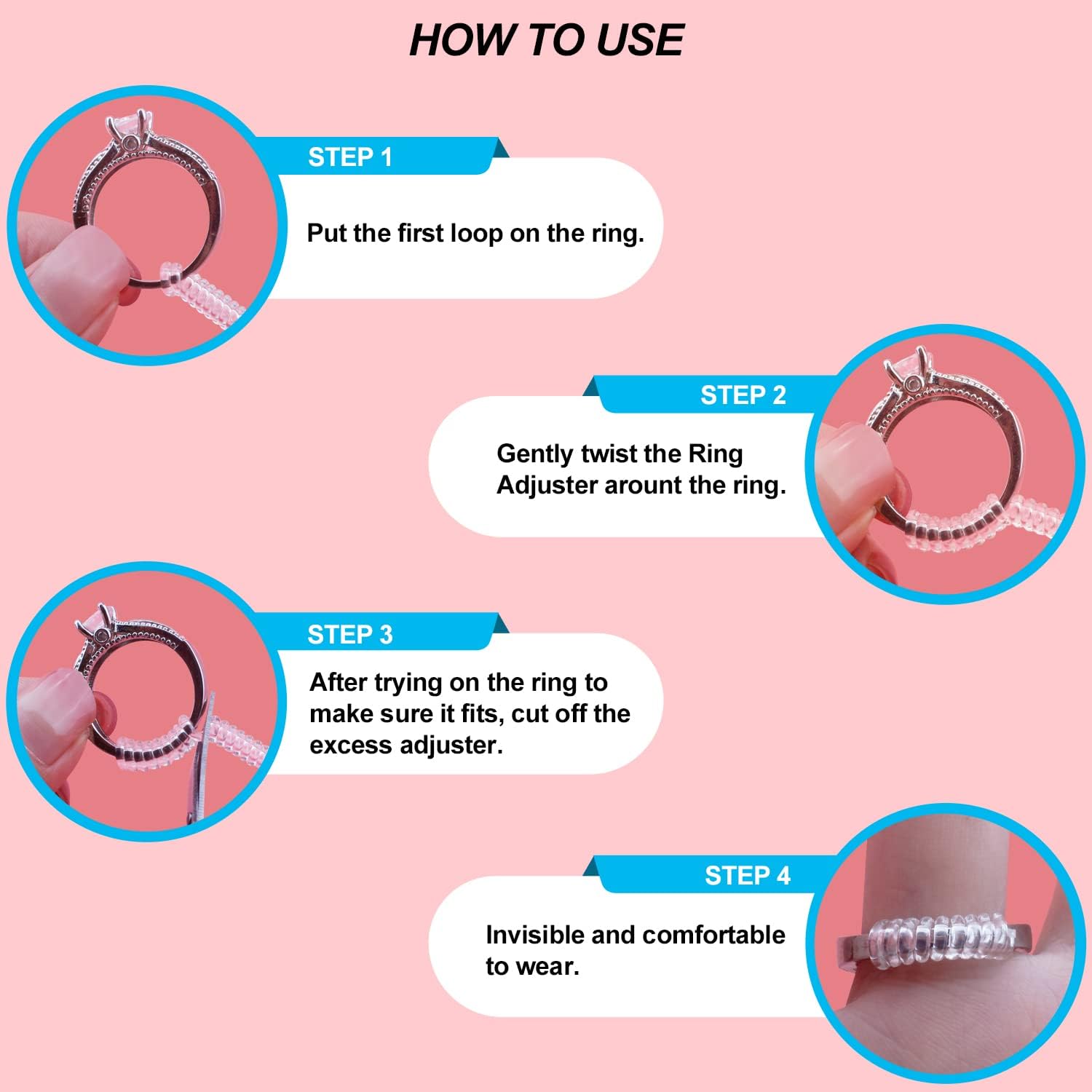 HOW TO USE

STEP 1

Put the first loop on the ring.

STEP 2

Gently twist the Ring Adjuster arount the ring.

STEP 3

After trying on the ring to make sure it fits, cut off the excess adjuster.

STEP 4

Invisible and comfortable to wear.