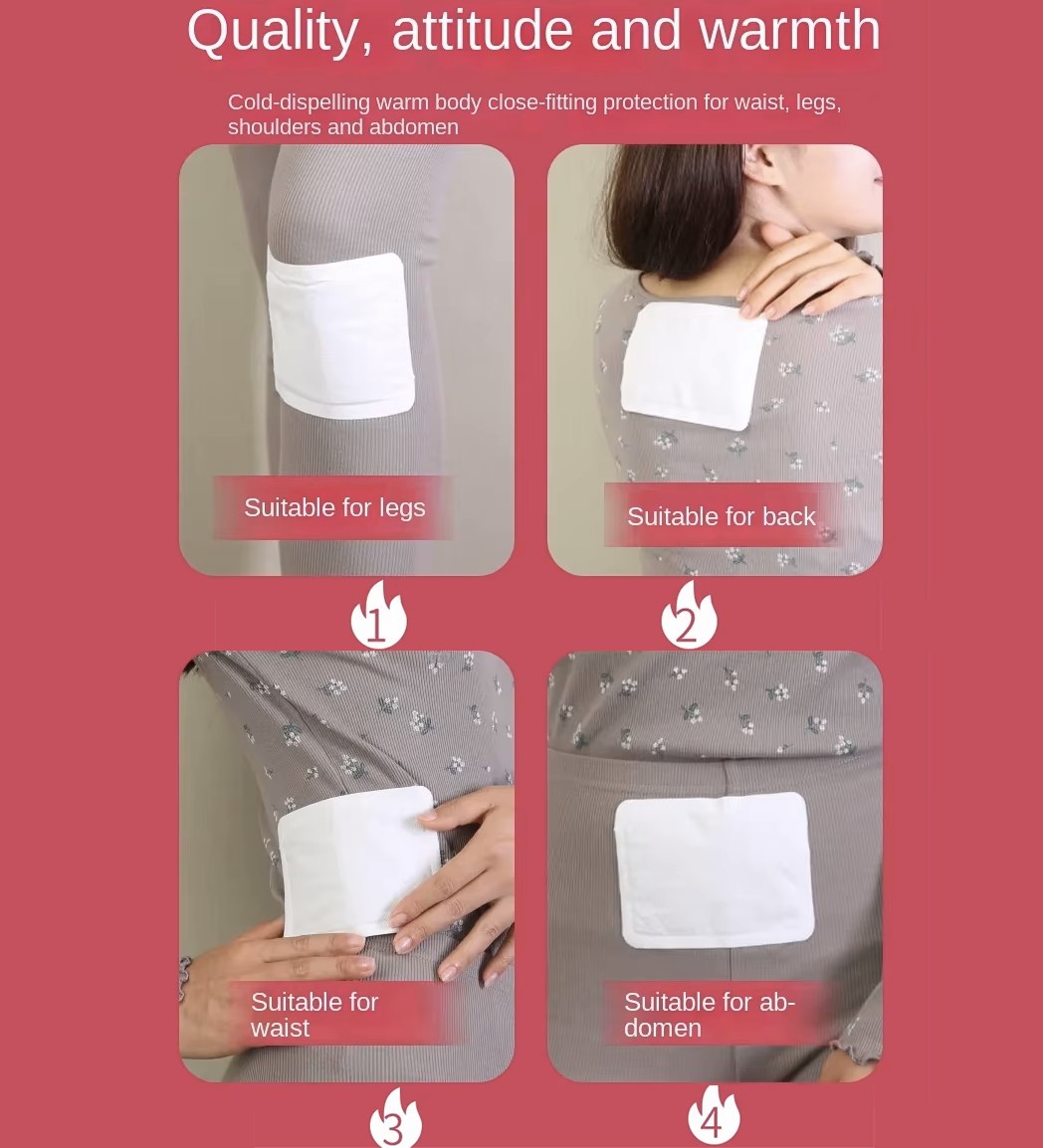 Quality, attitude and warmth

Cold-dispelling warm body close-fitting protection for waist, legs, shoulders and abdomen

Suitable for legs

Suitable for back

1

2

Suitable for waist

Suitable for abdomen

3

4