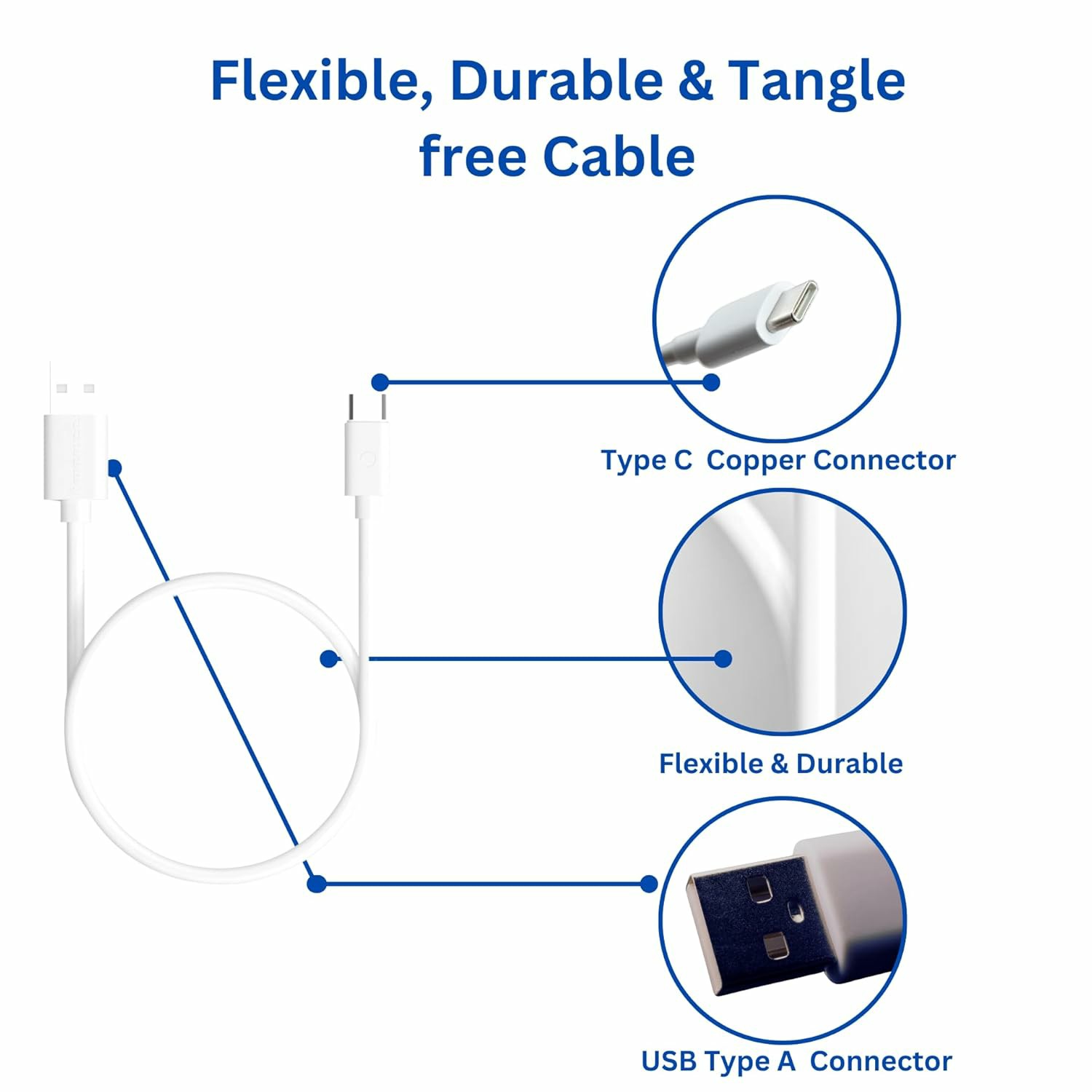 Flexible, Durable & Tangle free Cable

Type C  Copper Connector

Flexible & Durable

USB Type A  Connector