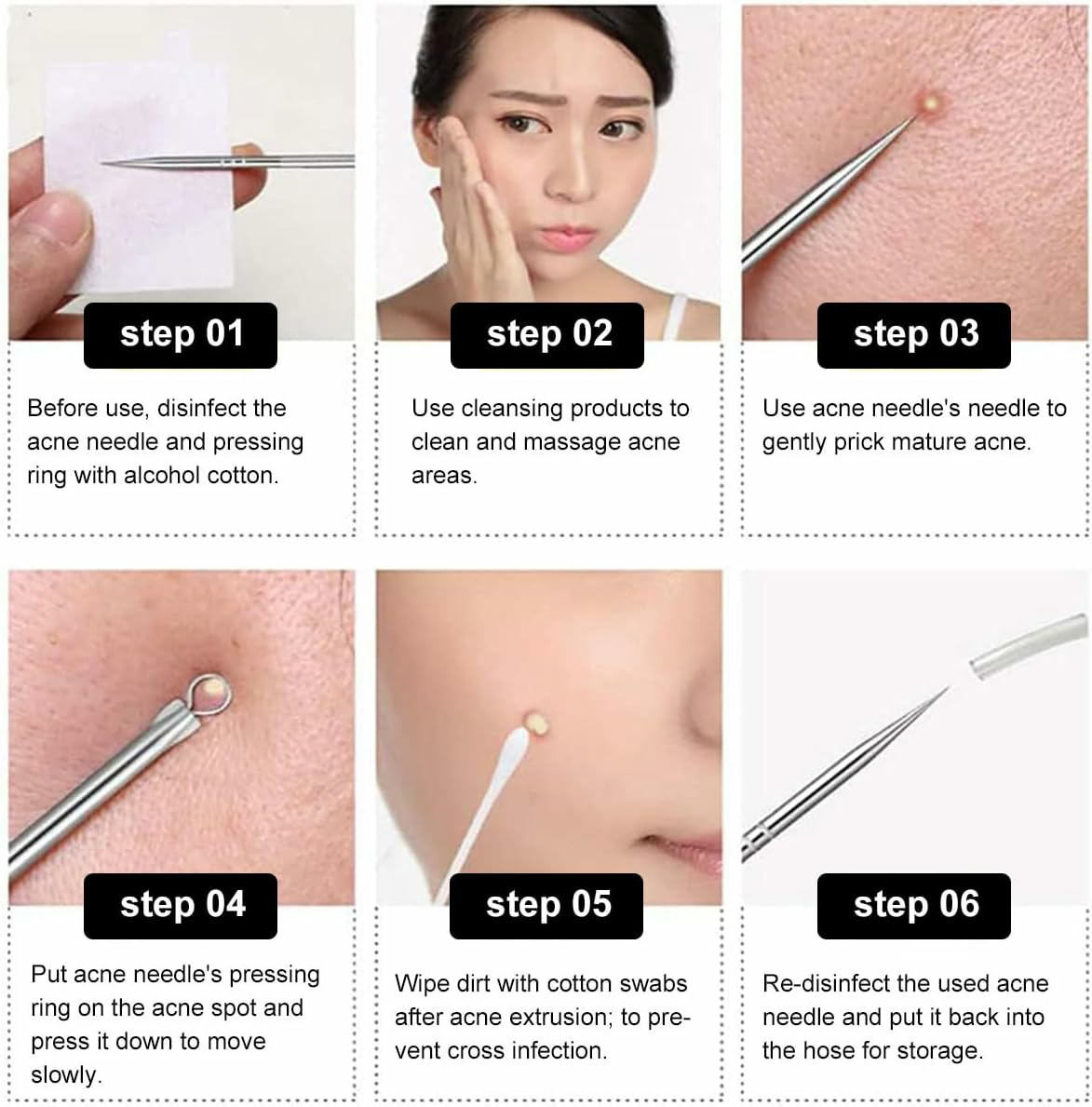 step 01

Before use, disinfect the acne needle and pressing ring with alcohol cotton.

step 02

Use cleansing products to clean and massage acne areas.

step 03

Use acne needle's needle to gently prick mature acne.

step 04

Put acne needle's pressing ring on the acne spot and press it down to move slowly.

step 05

Wipe dirt with cotton swabs after acne extrusion; to prevent cross infection.

step 06

Re-disinfect the used acne needle and put it back into the hose for storage.