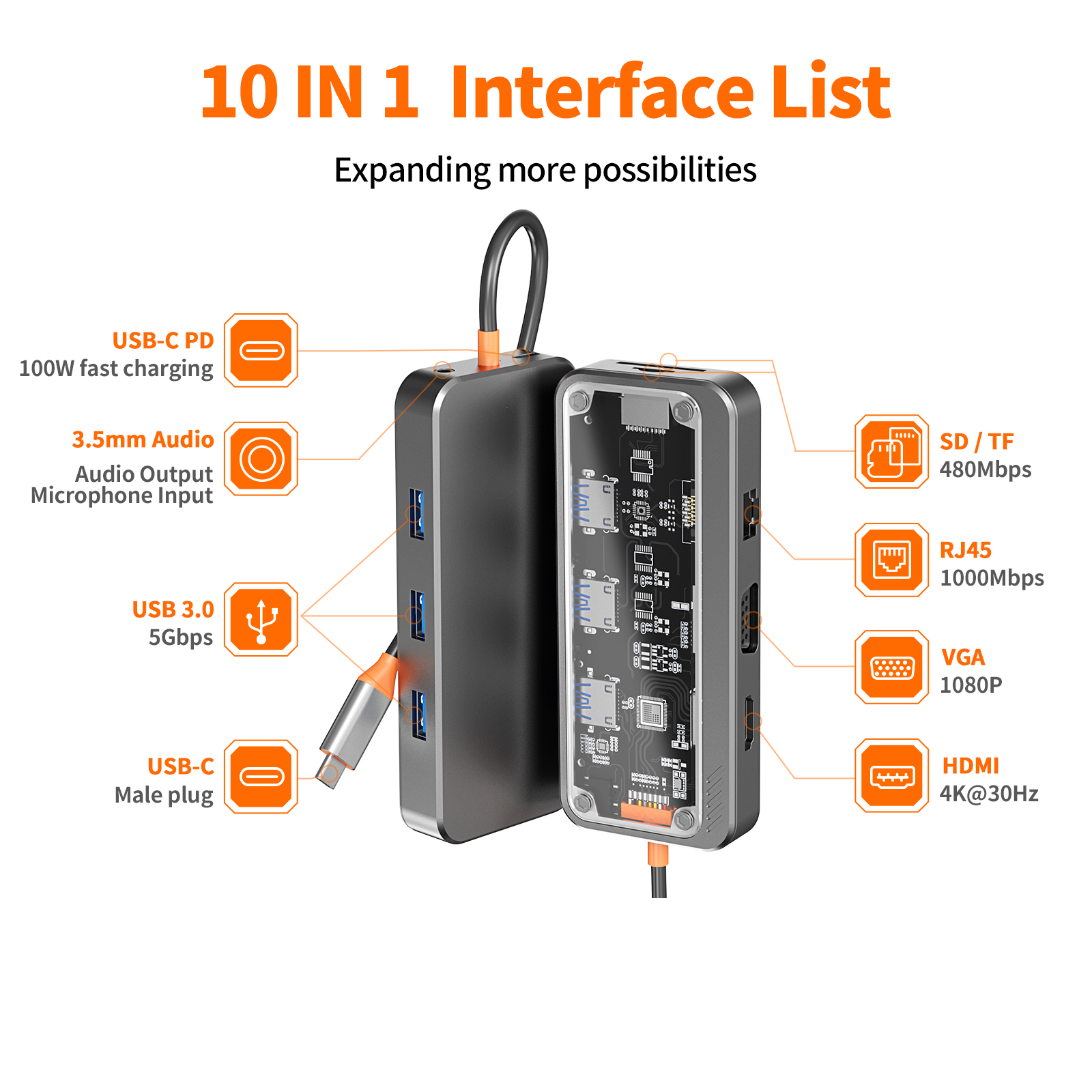 10 IN 1 Interface List

Expanding more possibilities

USB-C PD
100W fast charging

3.5mm Audio
Audio Output
Microphone Input

USB 3.0
5Gbps

USB-C
Male plug

SD / TF
480Mbps

RJ45
1000Mbps

VGA
1080P

HDMI
4K@30Hz