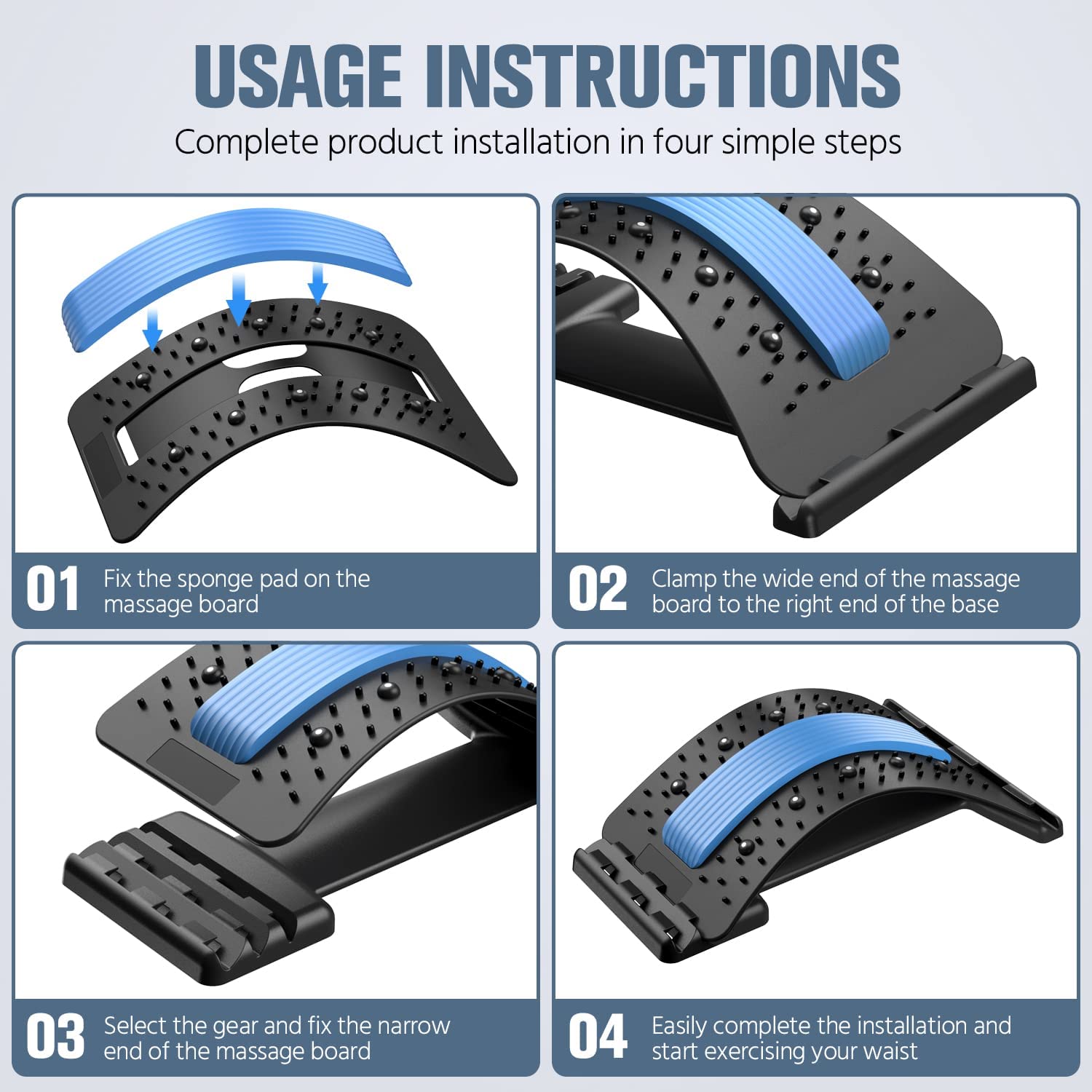 USAGE INSTRUCTIONS

Complete product installation in four simple steps

01 Fix the sponge pad on the massage board

02 Clamp the wide end of the massage board to the right end of the base

03 Select the gear and fix the narrow end of the massage board

04 Easily complete the installation and start exercising your waist