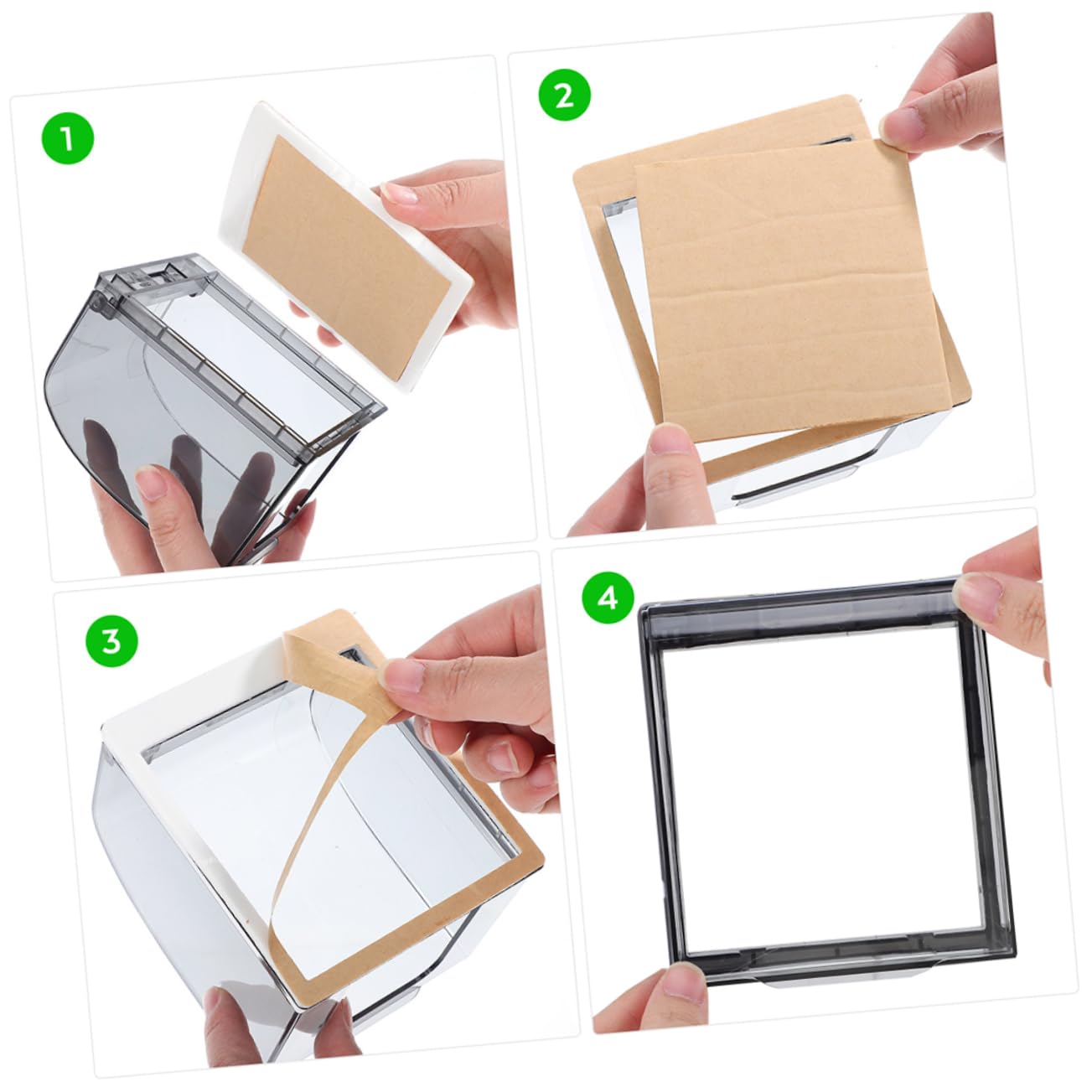 1

2

3

4