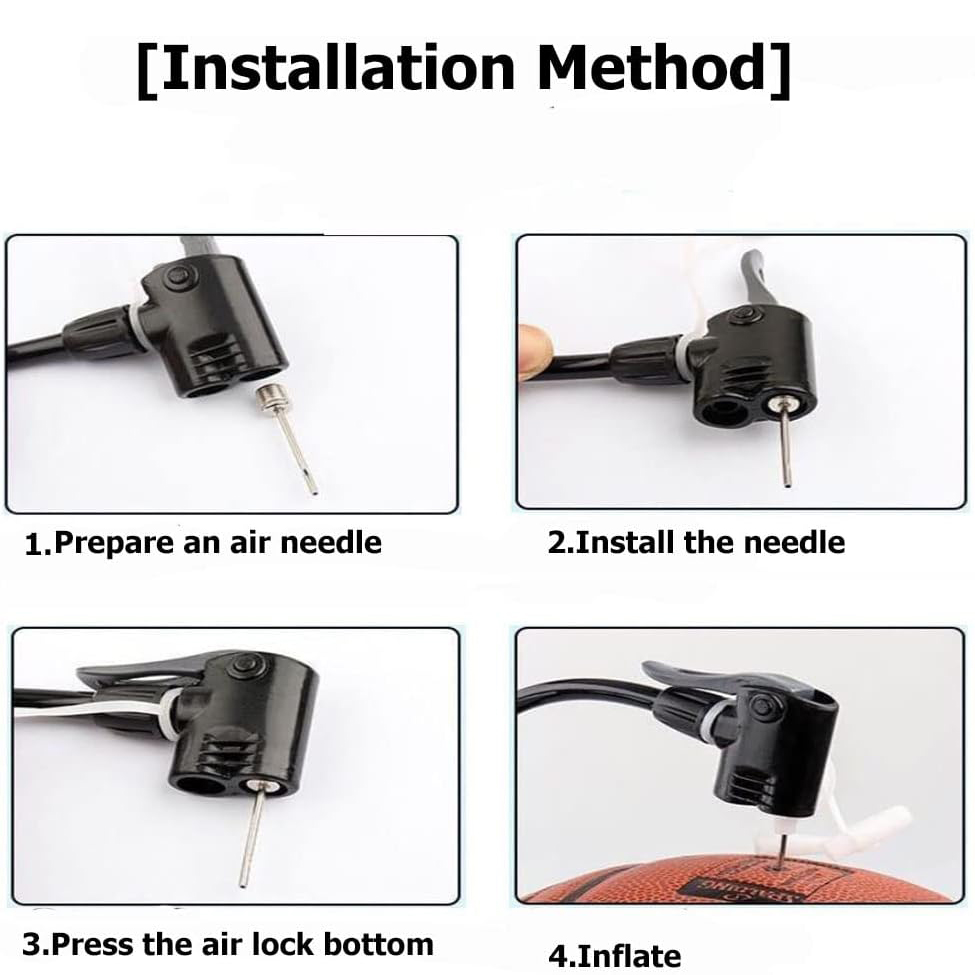 [Installation Method]

1.Prepare an air needle

2.Install the needle

3.Press the air lock bottom

4.Inflate