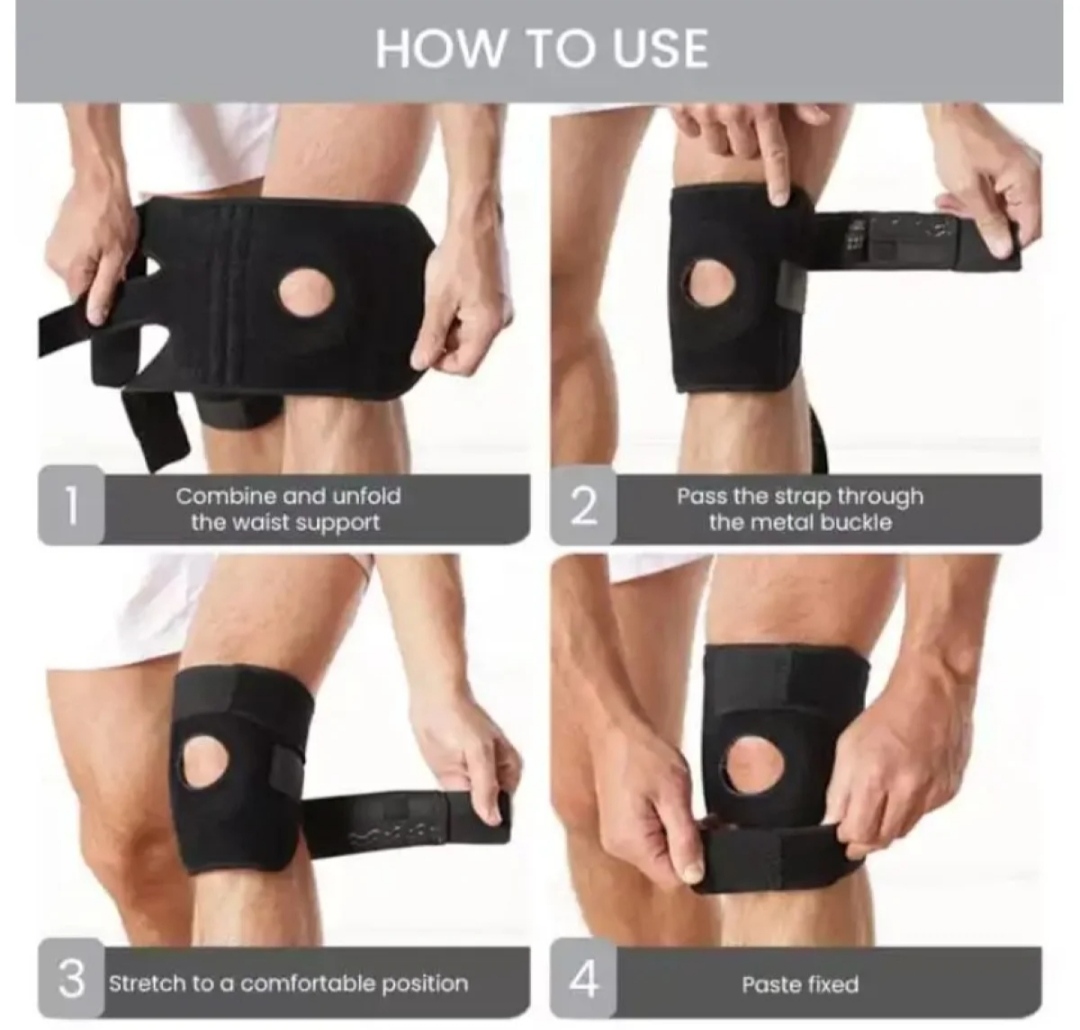 HOW TO USE

1 Combine and unfold the waist support

2 Pass the strap through the metal buckle

3 Stretch to a comfortable position

4 Paste fixed