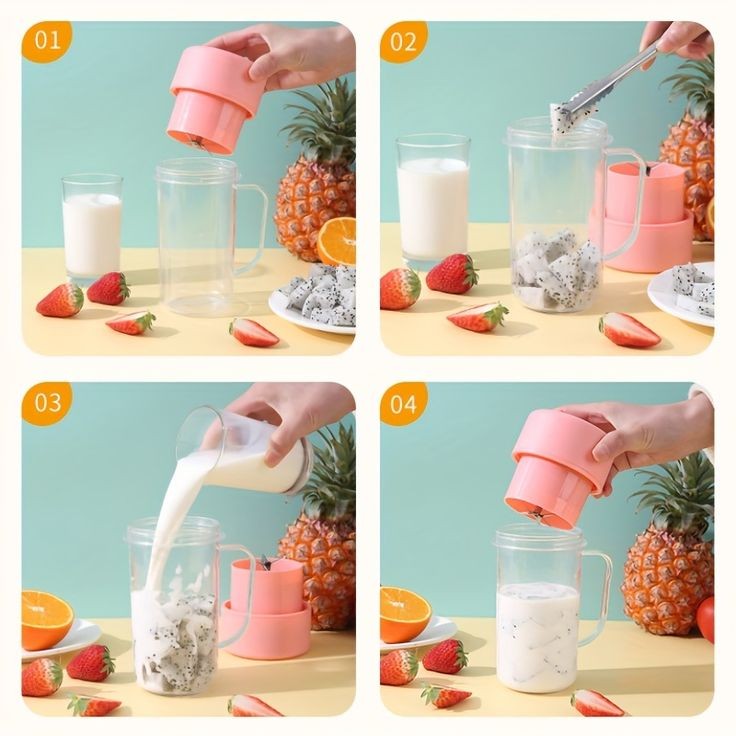 01

02

03

04