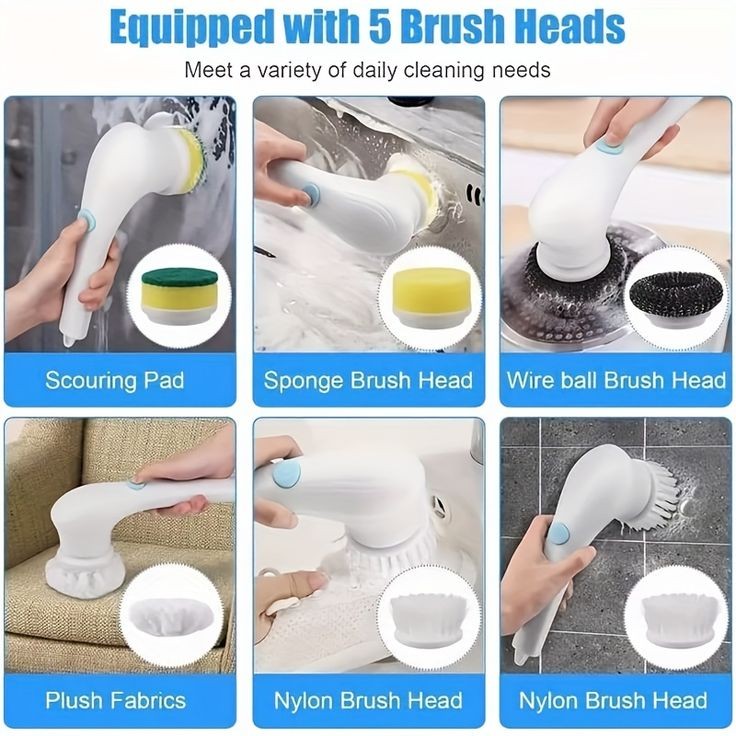 Equipped with 5 Brush Heads

Meet a variety of daily cleaning needs

Scouring Pad

Sponge Brush Head

Wire ball Brush Head

Plush Fabrics

Nylon Brush Head

Nylon Brush Head