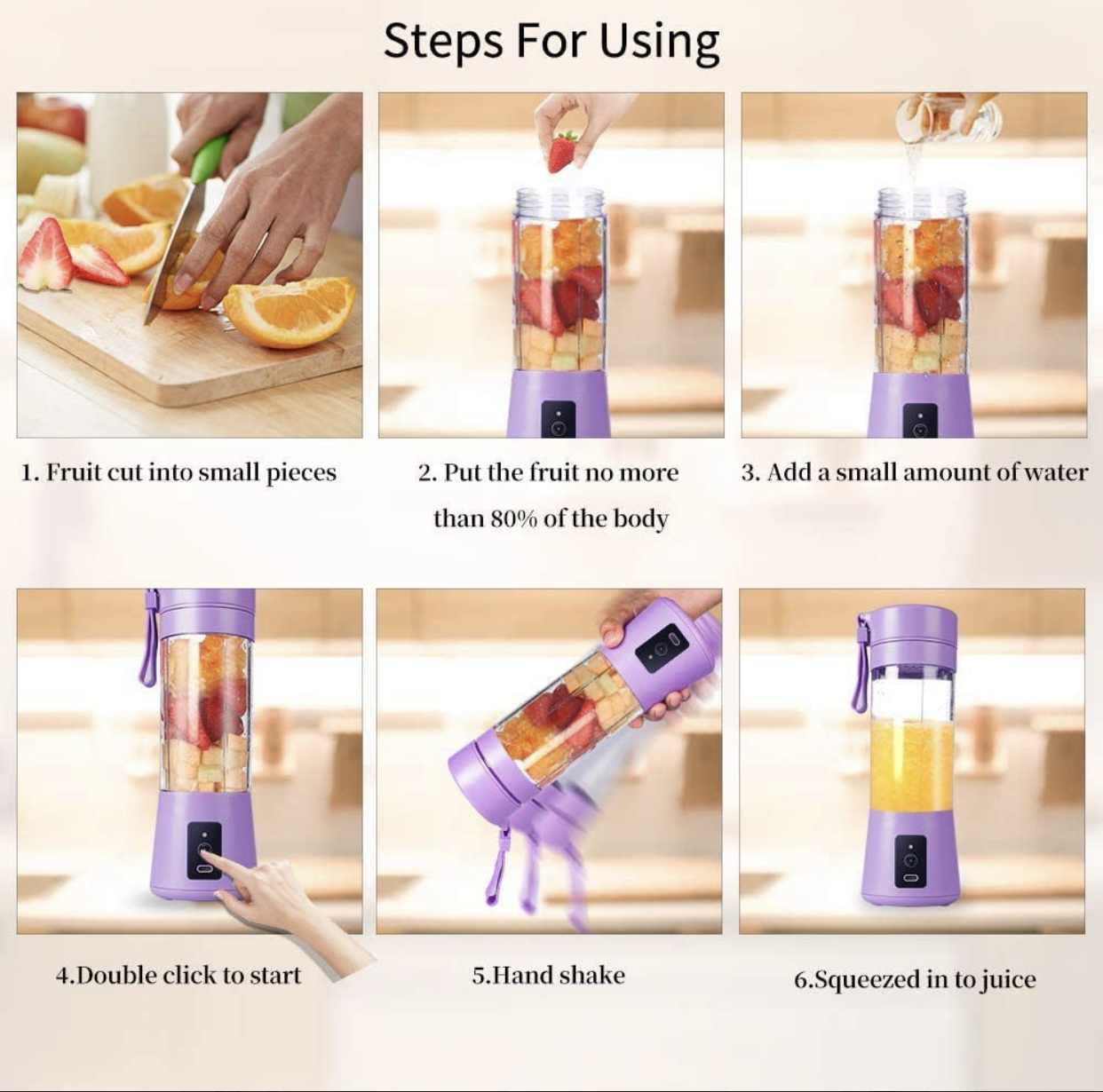 Steps For Using

1. Fruit cut into small pieces

2. Put the fruit no more than 80% of the body

3. Add a small amount of water

4.Double click to start

5.Hand shake

6.Squeezed in to juice