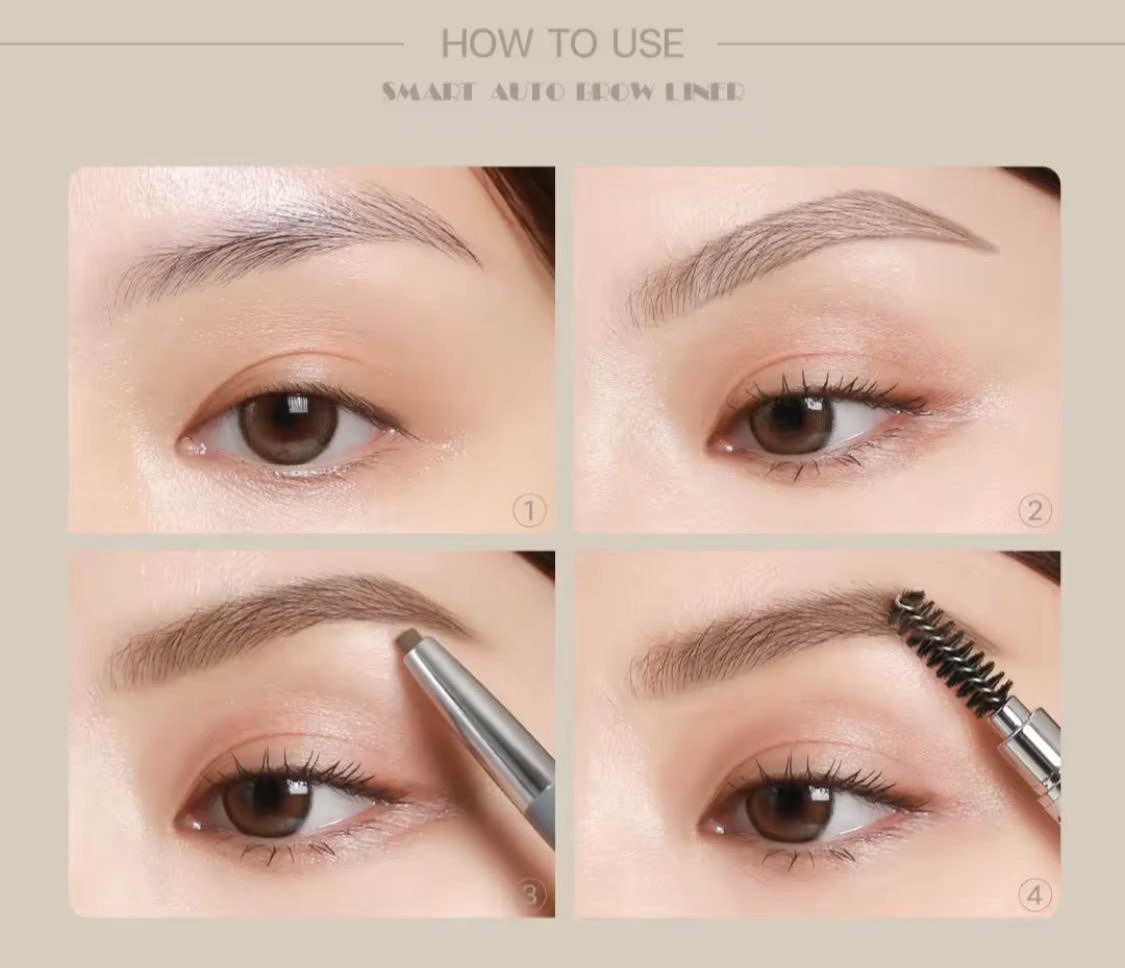 HOW TO USE

SMART AUTO BROW LINER

①

②

③

④