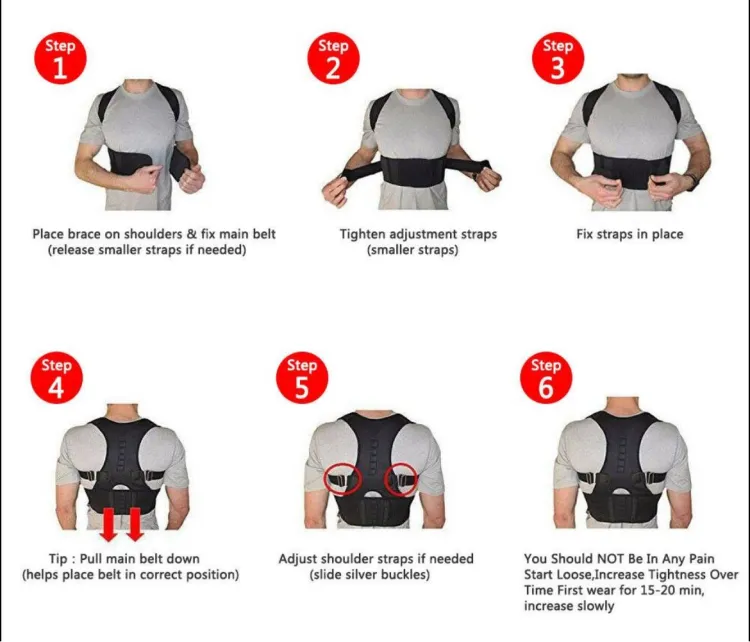 Step 1

Place brace on shoulders & fix main belt (release smaller straps if needed)

Step 2

Tighten adjustment straps (smaller straps)

Step 3

Fix straps in place

Step 4

Tip : Pull main belt down (helps place belt in correct position)

Step 5

Adjust shoulder straps if needed (slide silver buckles)

Step 6

You Should NOT Be In Any Pain Start Loose,Increase Tightness Over Time First wear for 15-20 min, increase slowly