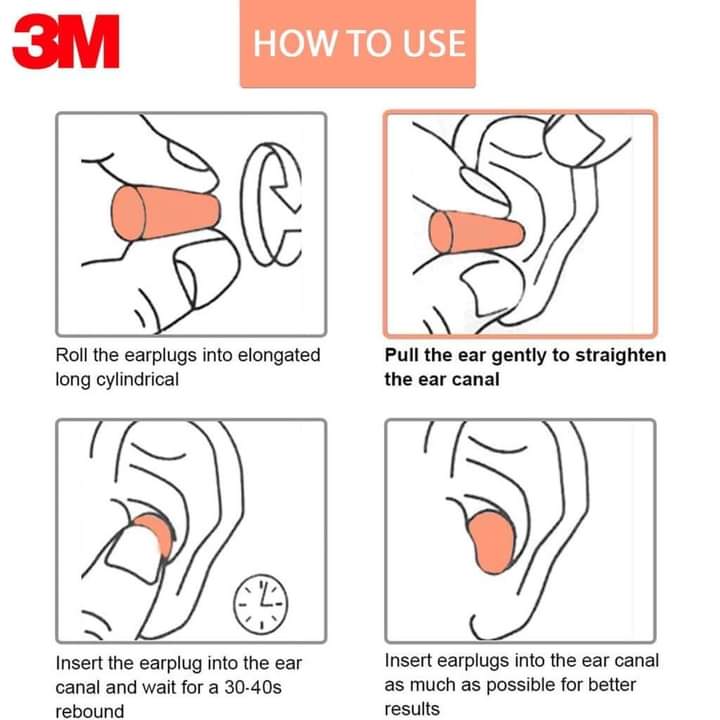 3M

HOW TO USE

Roll the earplugs into elongated long cylindrical

Pull the ear gently to straighten the ear canal

Insert the earplug into the ear canal and wait for a 30-40s rebound

Insert earplugs into the ear canal as much as possible for better results