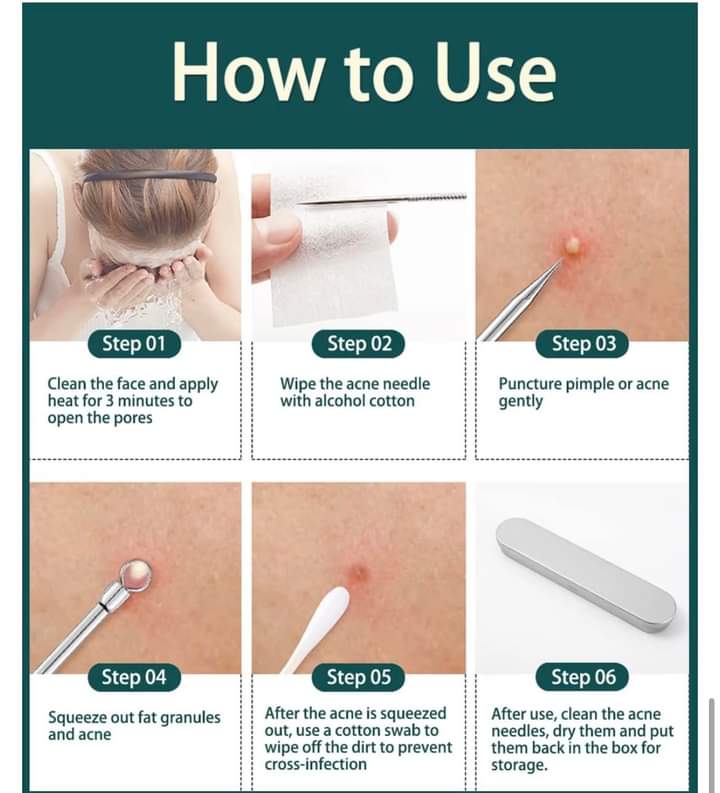 How to Use

Step 01

Clean the face and apply heat for 3 minutes to open the pores

Step 02

Wipe the acne needle with alcohol cotton

Step 03

Puncture pimple or acne gently

Step 04

Squeeze out fat granules and acne

Step 05

After the acne is squeezed out, use a cotton swab to wipe off the dirt to prevent cross-infection

Step 06

After use, clean the acne needles, dry them and put them back in the box for storage.