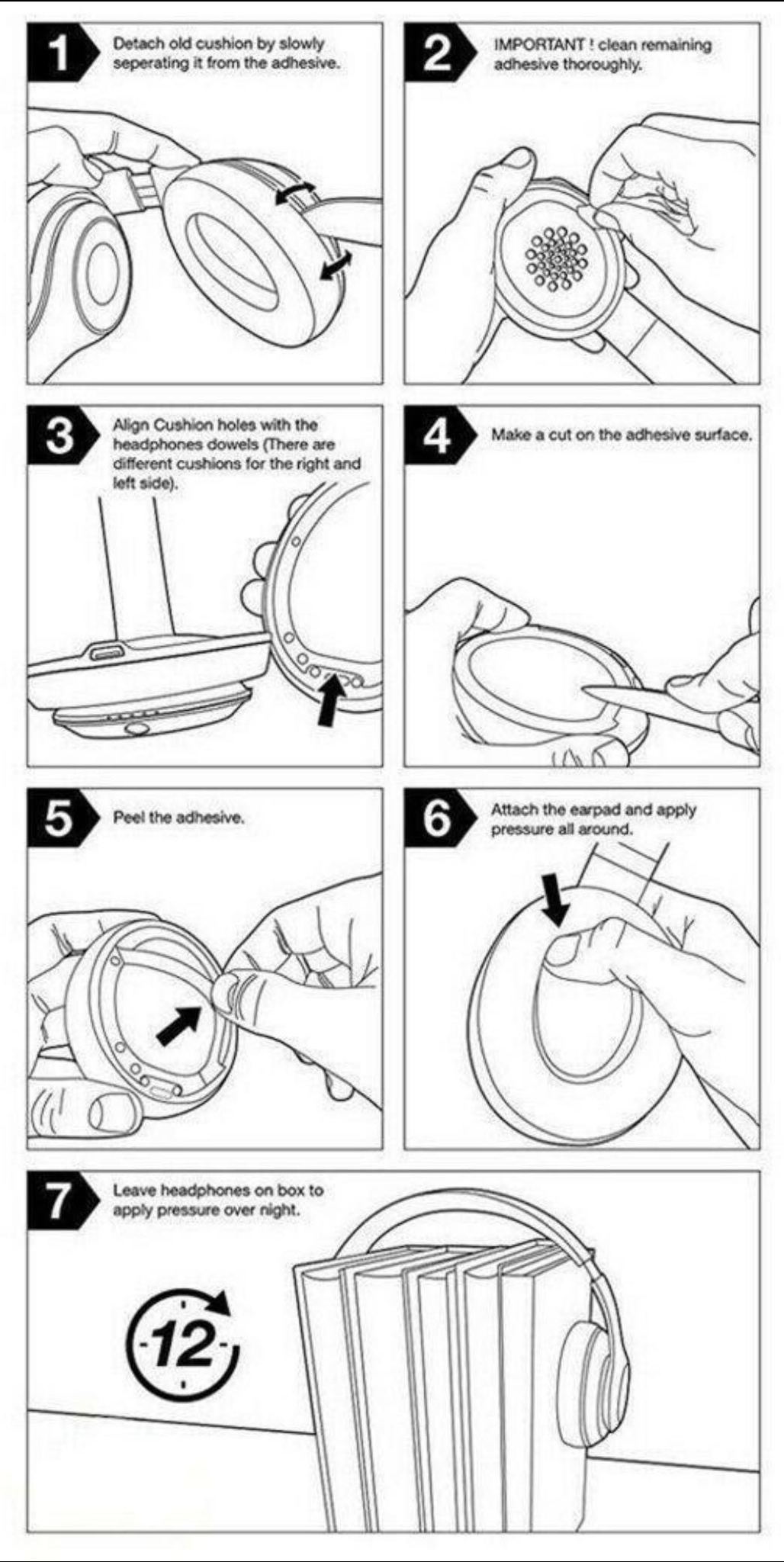 1 Detach old cushion by slowly seperating it from the adhesive.

2 IMPORTANT ! clean remaining adhesive thoroughly.

3 Align Cushion holes with the headphones dowels (There are different cushions for the right and left side).

4 Make a cut on the adhesive surface.

5 Peel the adhesive.

6 Attach the earpad and apply pressure all around.

7 Leave headphones on box to apply pressure over night.

12