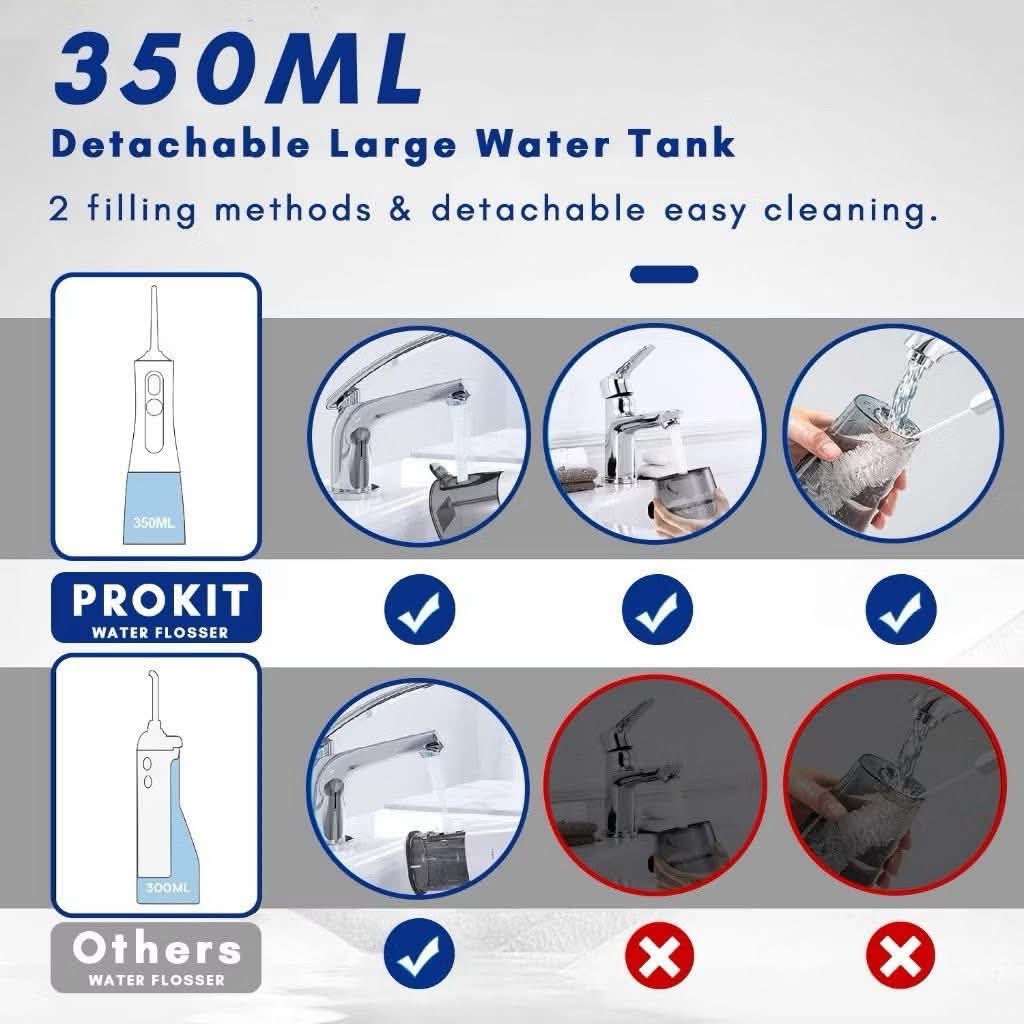 350ML
Detachable Large Water Tank
2 filling methods & detachable easy cleaning.

350ML

PROKIT
WATER FLOSSER

300ML

Others
WATER FLOSSER