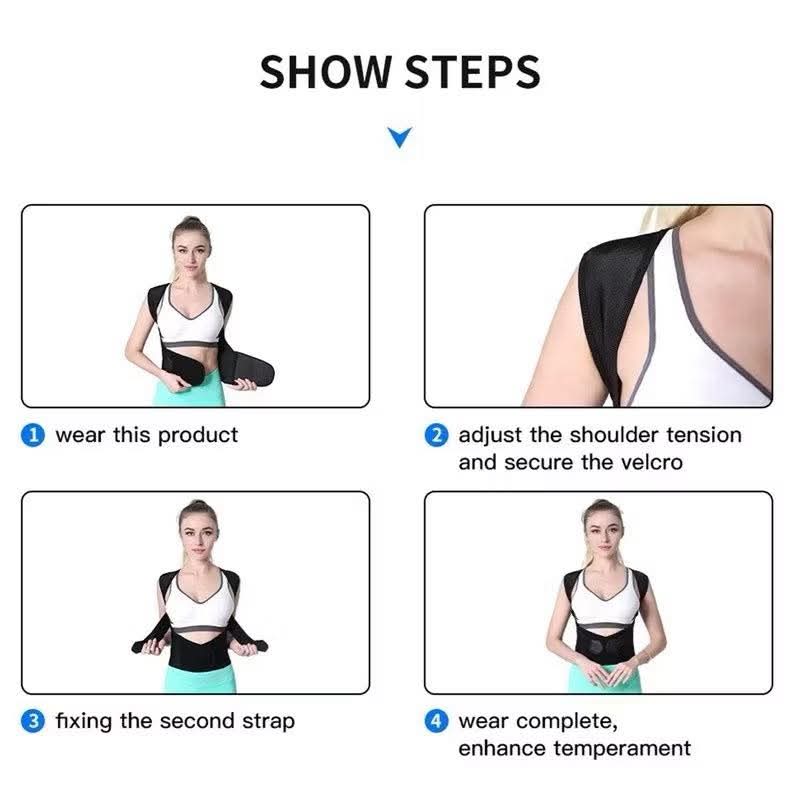 SHOW STEPS

1 wear this product

2 adjust the shoulder tension and secure the velcro

3 fixing the second strap

4 wear complete, enhance temperament