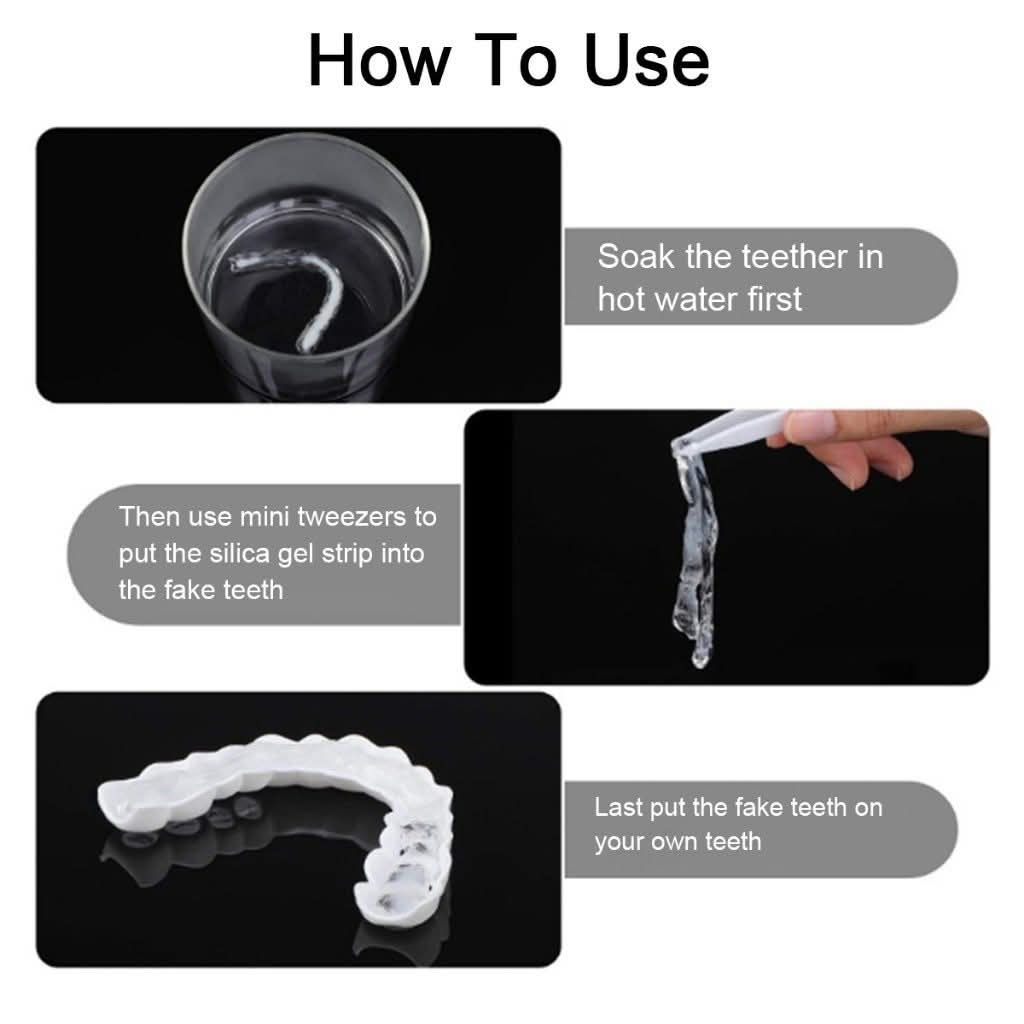 How To Use

Soak the teether in hot water first

Then use mini tweezers to put the silica gel strip into the fake teeth

Last put the fake teeth on your own teeth