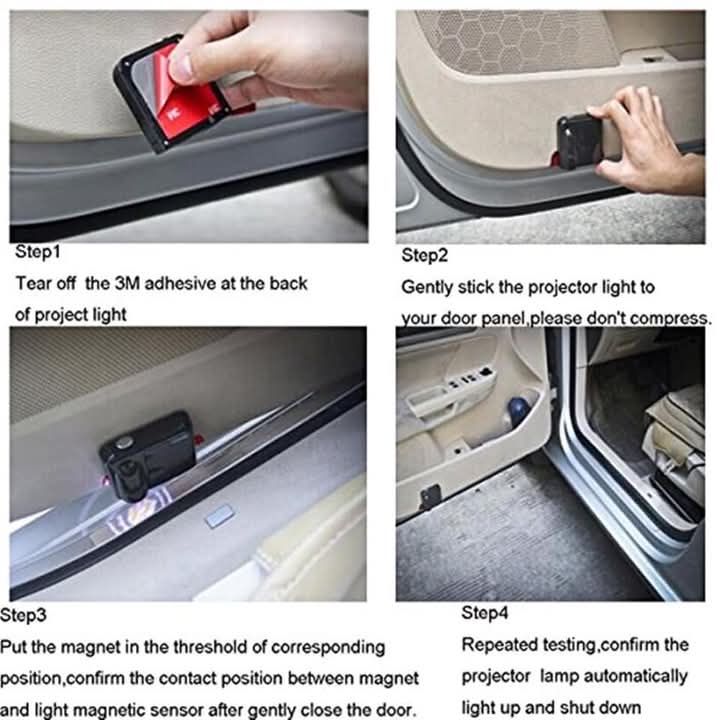 Step1
Tear off the 3M adhesive at the back of project light

Step2
Gently stick the projector light to your door panel,please don't compress.

Step3
Put the magnet in the threshold of corresponding position,confirm the contact position between magnet and light magnetic sensor after gently close the door.

Step4
Repeated testing,confirm the projector lamp automatically light up and shut down