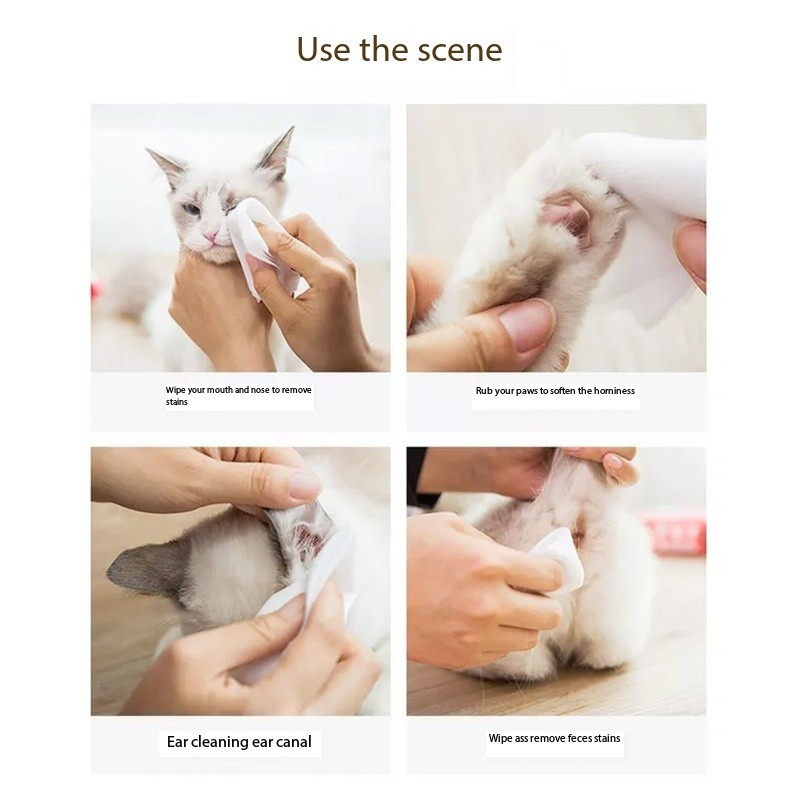 Use the scene

Wipe your mouth and nose to remove stains

Rub your paws to soften the horniness

Ear cleaning ear canal

Wipe ass remove feces stains