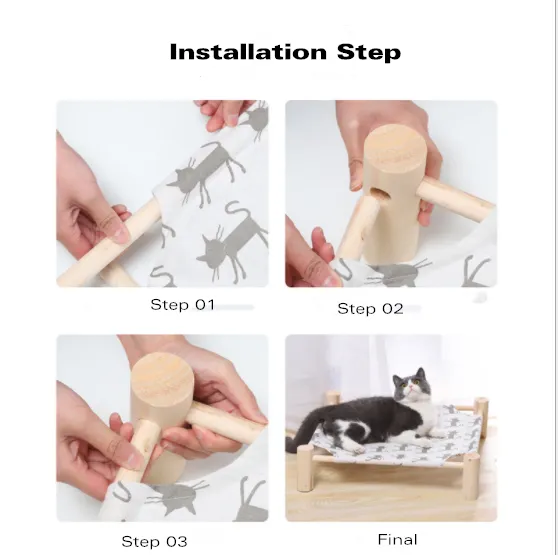 Installation Step

Step 01

Step 02

Step 03

Final